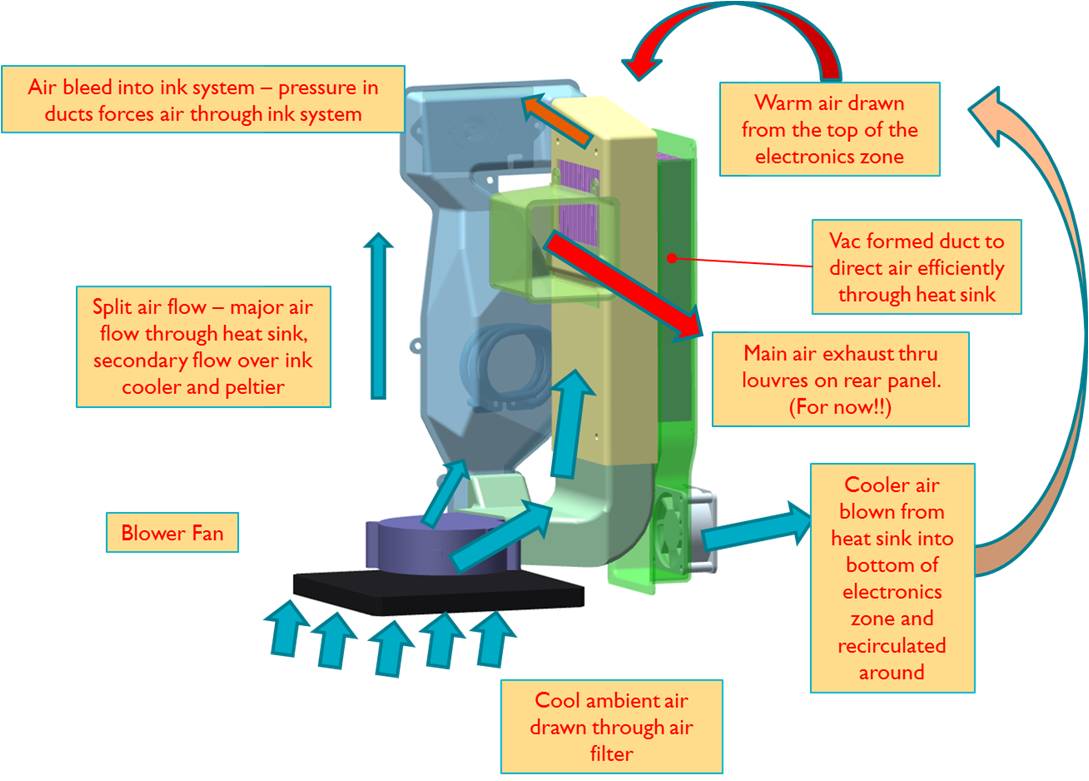 Air bleed into ink system – pressure in ducts forces air through ink system

Warm air drawn from the top of the electronics zone

Vac formed duct to direct air efficiently through heat sink

Split air flow – major air flow through heat sink, secondary flow over ink cooler and peltier

Main air exhaust thru louvres on rear panel. (For now!!)

Blower Fan

Cooler air blown from heat sink into bottom of electronics zone and recirculated around

Cool ambient air drawn through air filter