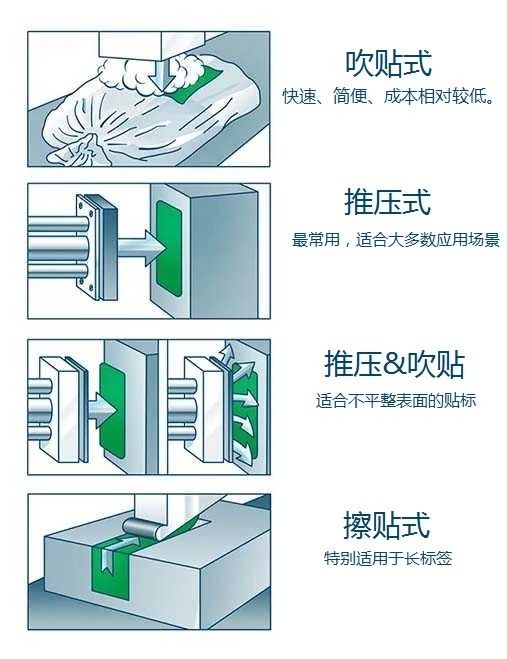 吹贴式
快速、简便、成本相对较低。

推压式
最常用，适合大多数应用场景

推压&吹贴
适合不平整表面的贴标

擦贴式
特别适用于长标签